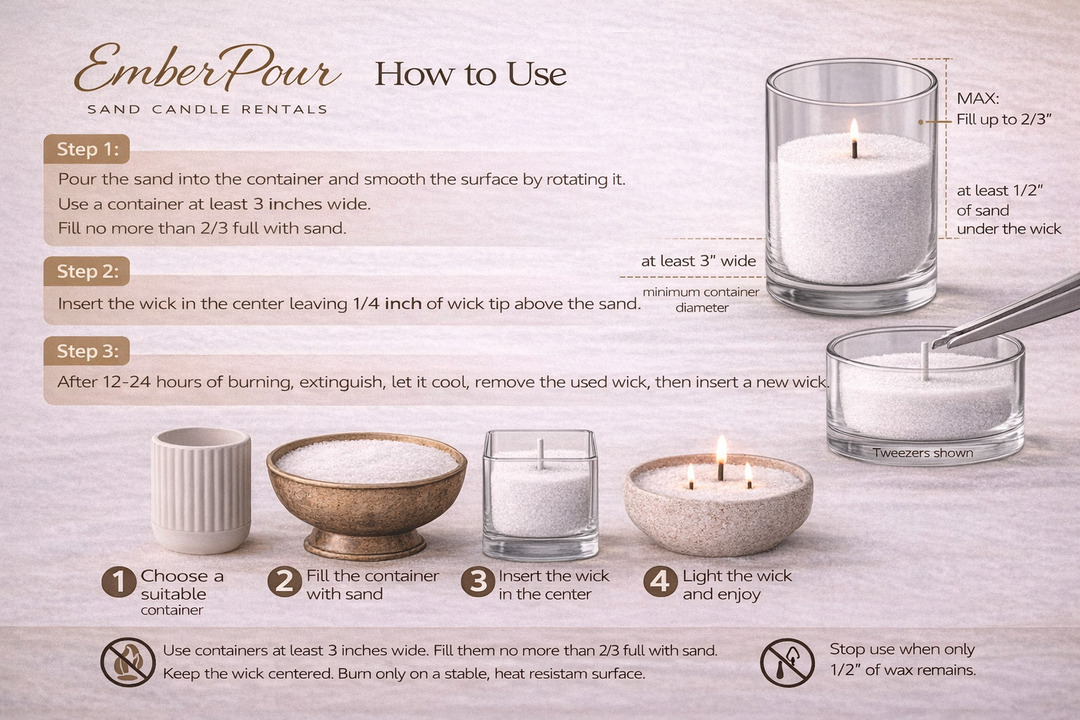 EmberPour
SAND CANDLE RENTALS

How to Use

Step 1:
Pour the sand into the container and smooth the surface by rotating it.
Use a container at least 3 inches wide.
Fill no more than 2/3 full with sand.

Step 2:
Insert the wick in the center leaving 1/4 inch of wick tip above the sand.

Step 3:
After 12-24 hours of burning, extinguish, let it cool, remove the used wick, then insert a new wick.

MAX:
Fill up to 2/3"

at least 1/2" of sand under the wick

at least 3" wide

minimum container diameter

Tweezers shown

1 Choose a suitable container

2 Fill the container with sand

3 Insert the wick in the center

4 Light the wick and enjoy

Use containers at least 3 inches wide. Fill them no more than 2/3 full with sand.
Keep the wick centered. Burn only on a stable, heat resistam surface.

Stop use when only 1/2" of wax remains.